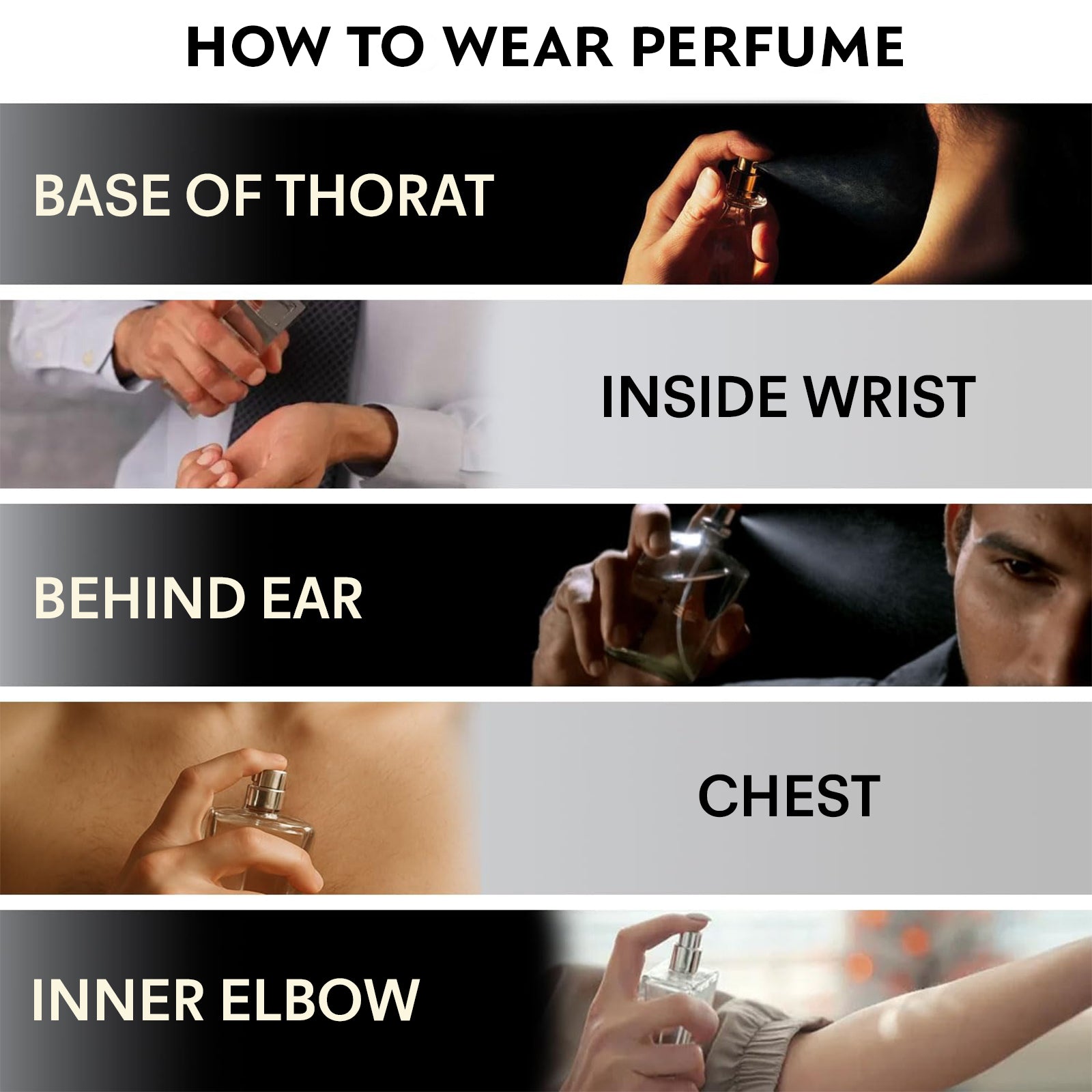 HOW TO WEAR PERFUME

BASE OF THORAT

INSIDE WRIST

BEHIND EAR

CHEST

INNER ELBOW